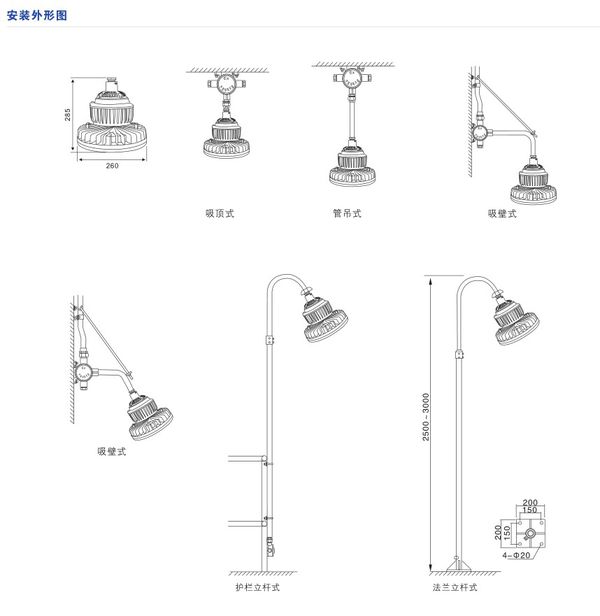 安装外形图

285

260

吸顶式

管吊式

吸壁式

吸壁式

护栏立杆式

2500~3000

200
150
200
150
4-Φ20

法兰立杆式